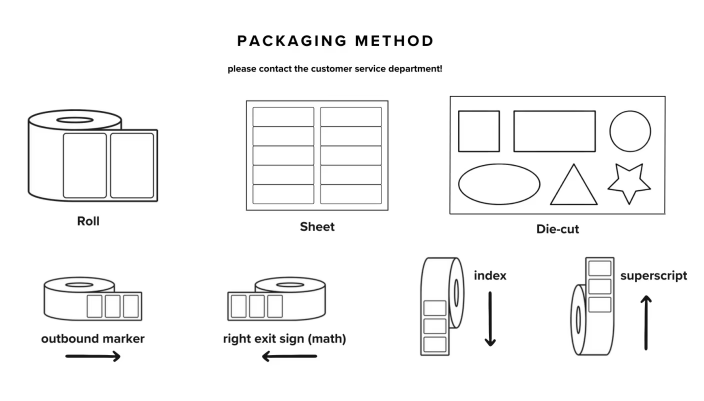 PACKAGING METHOD

please contact the customer service department!

Roll

Sheet

Die-cut

outbound marker

right exit sign (math)

index

superscript